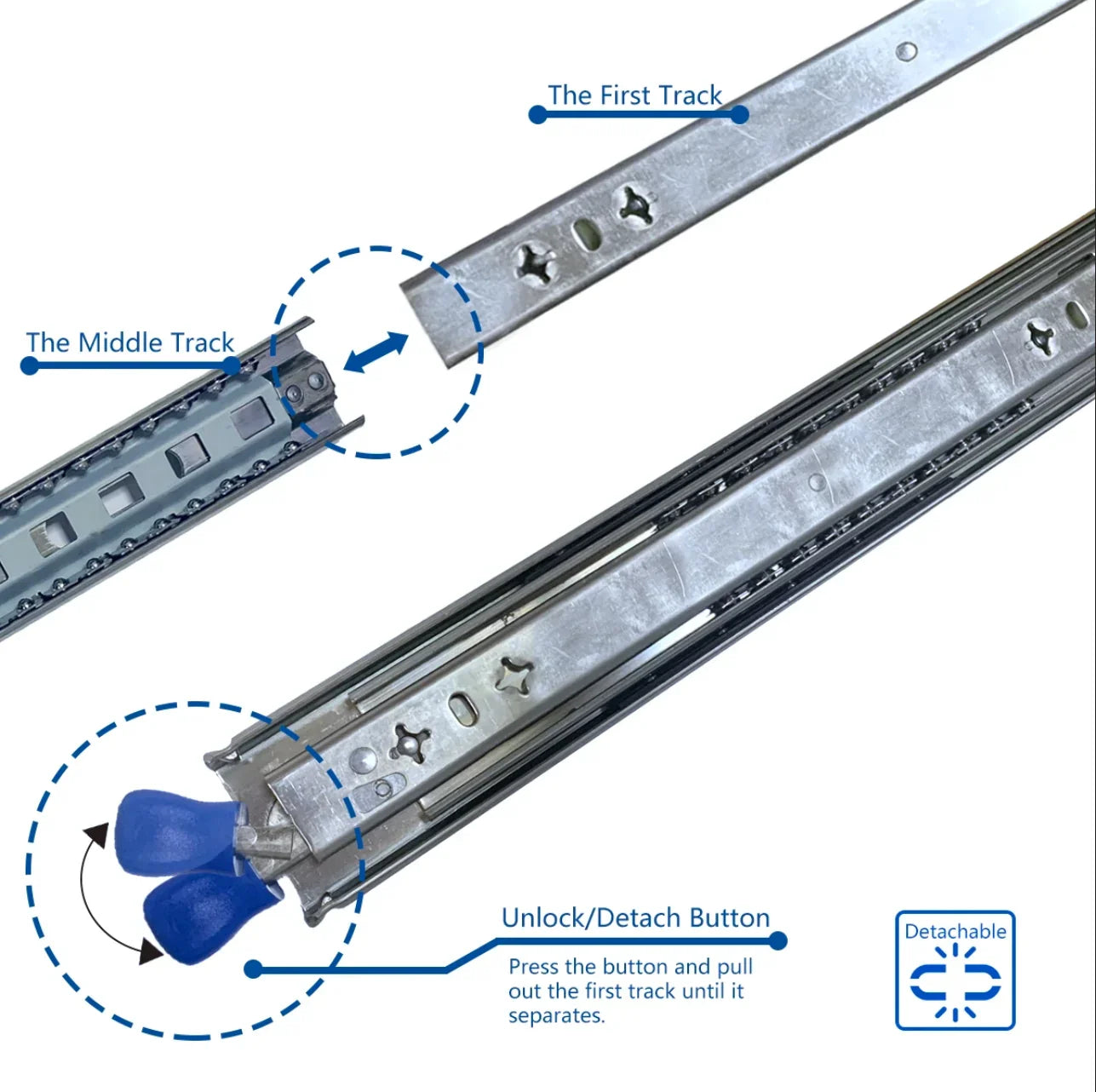 The First Track

The Middle Track

Unlock/Detach Button

Press the button and pull out the first track until it separates.

Detachable